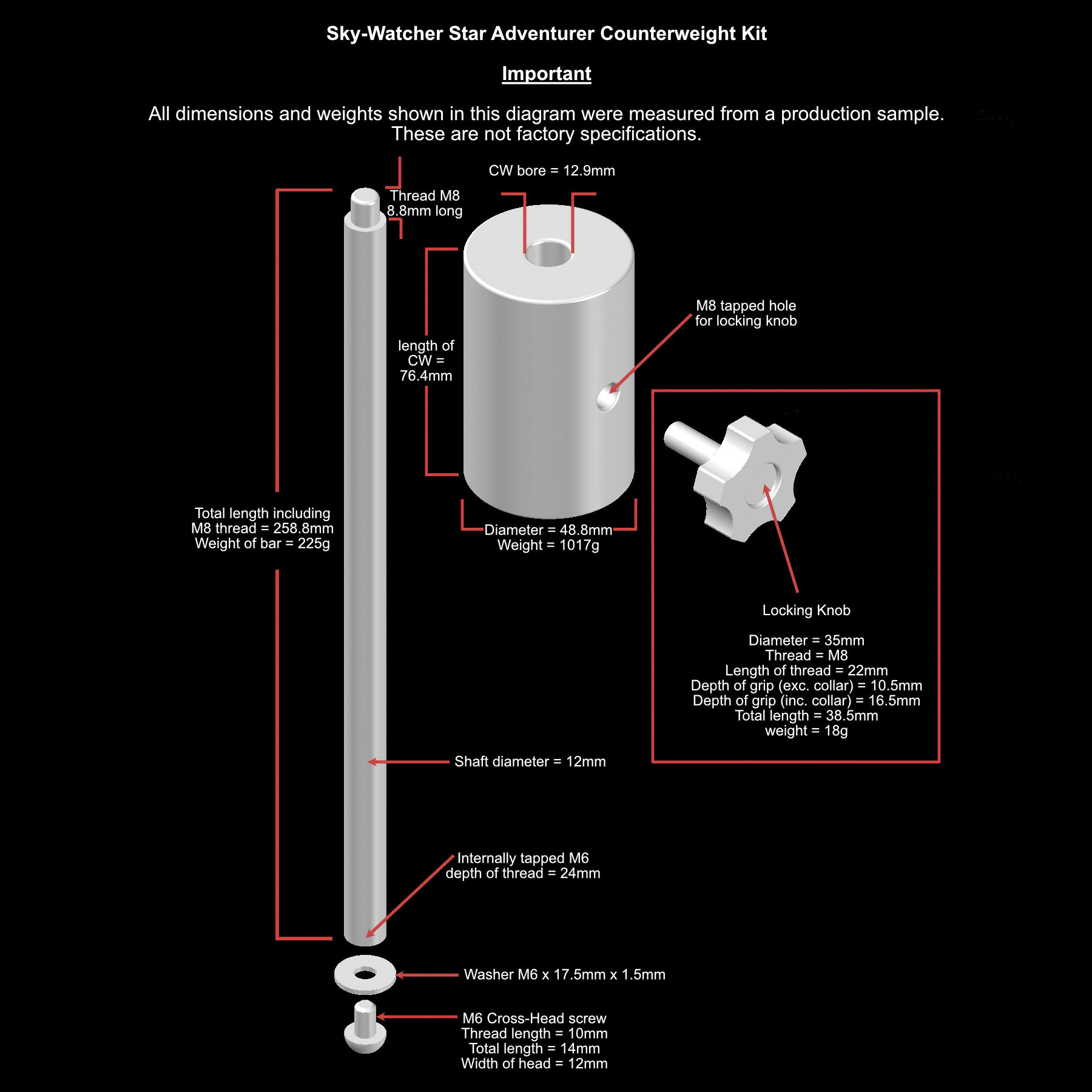 Sky-Watcher Star Adventurer Counterweight Kit

Important

All dimensions and weights shown in this diagram were measured from a production sample. These are not factory specifications.

CW bore = 12.9mm

Thread M8
8.8mm long

M8 tapped hole
for locking knob

length of
CW =
76.4mm

Total length including
M8 thread = 258.8mm
Weight of bar = 225g

Diameter = 48.8mm
Weight = 1017g

Locking Knob

Diameter = 35mm
Thread = M8
Length of thread = 22mm
Depth of grip (exc. collar) = 10.5mm
Depth of grip (inc. collar) = 16.5mm
Total length = 38.5mm
weight = 18g

Shaft diameter = 12mm

Internally tapped M6
depth of thread = 24mm

Washer M6 x 17.5mm x 1.5mm

M6 Cross-Head screw
Thread length = 10mm
Total length = 14mm
Width of head = 12mm